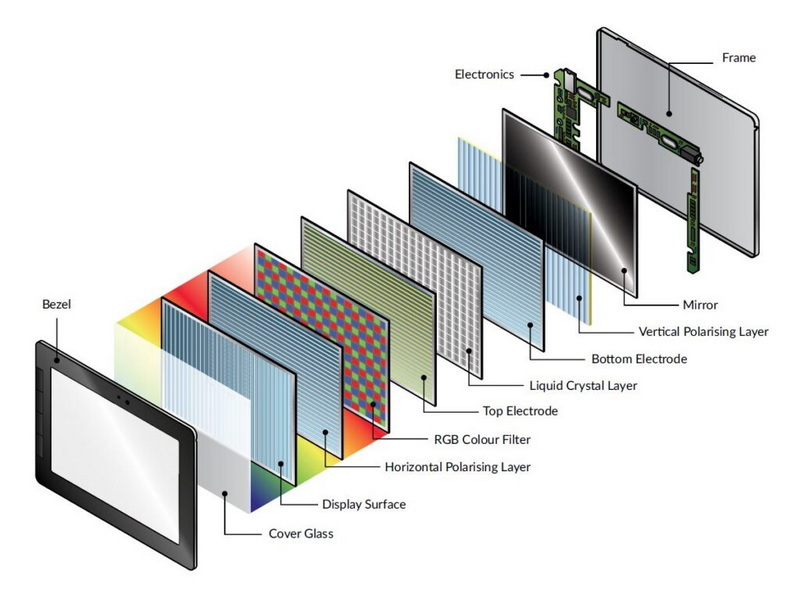 Electronics
Frame
Bezel
Mirror
Vertical Polarising Layer
Bottom Electrode
Liquid Crystal Layer
Top Electrode
RGB Colour Filter
Horizontal Polarising Layer
Display Surface
Cover Glass